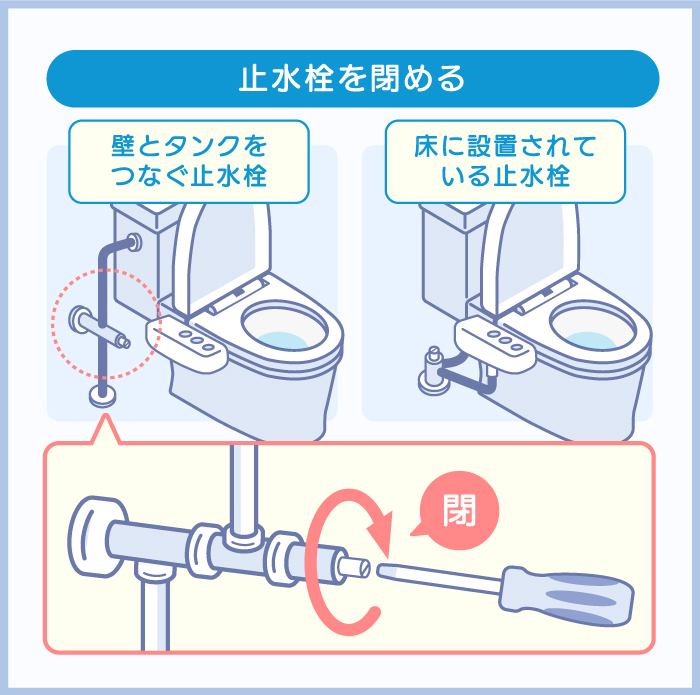 止水栓を閉める

壁とタンクをつなぐ止水栓

床に設置されている止水栓

閉